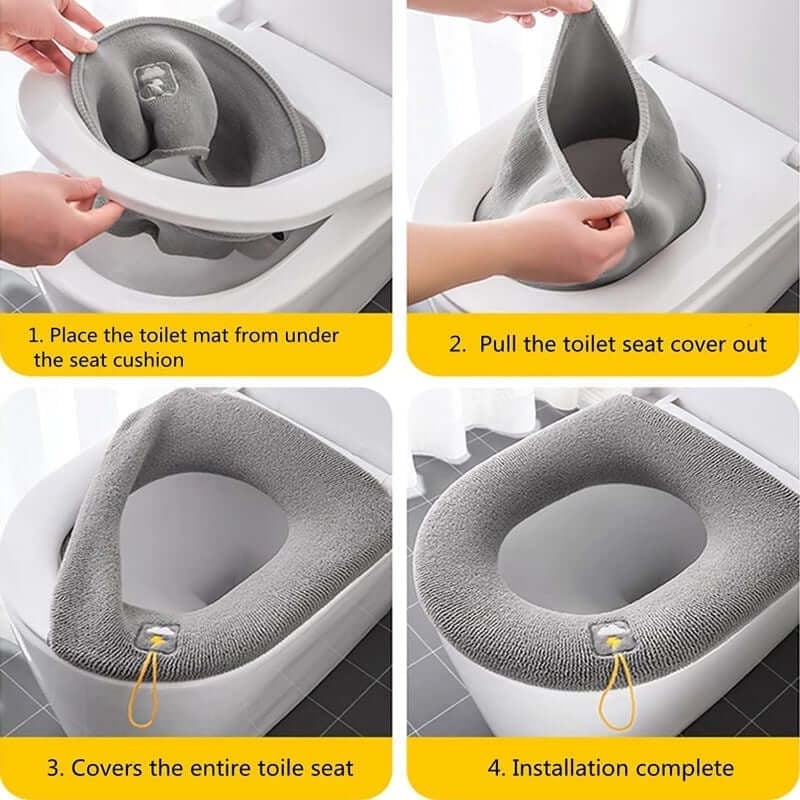 1. Place the toilet mat from under the seat cushion

2. Pull the toilet seat cover out

3. Covers the entire toile seat

4. Installation complete